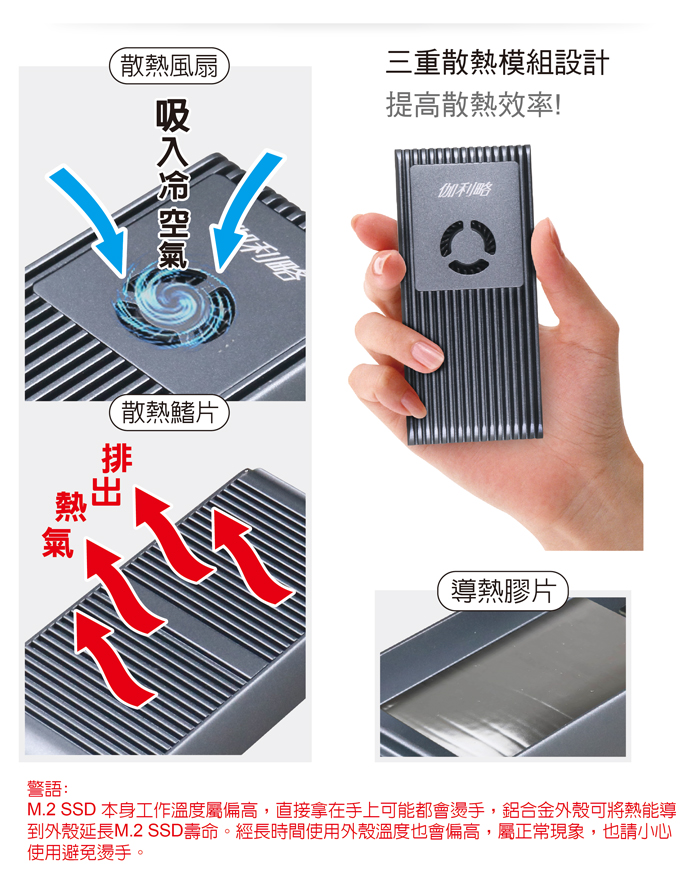 散熱風扇

吸入冷空氣

伽利略

散熱鰭片

排出熱氣

三重散熱模組設計
提高散熱效率!

伽利略

導熱膠片

警語:
M.2 SSD 本身工作溫度屬偏高，直接拿在手上可能都會燙手，鋁合金外殼可將熱能導到外殼延長M.2 SSD壽命。經長時間使用外殼溫度也會偏高，屬正常現象，也請小心使用避免燙手。