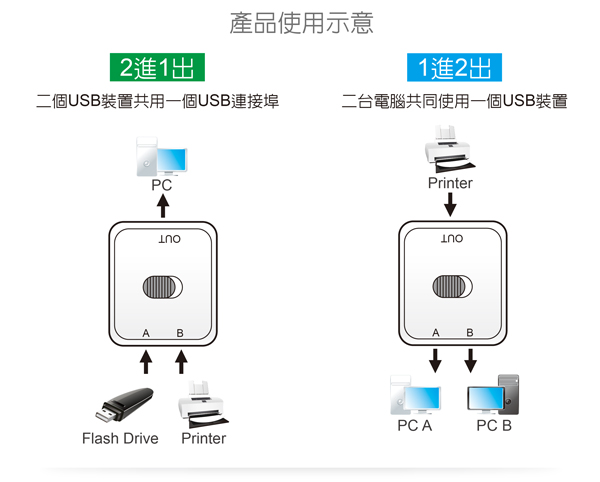 產品使用示意

2進1出

二個USB裝置共用一個USB連接埠

PC

OUT

A B

Flash Drive Printer

1進2出

二台電腦共同使用一個USB裝置

Printer

OUT

A B

PC A PC B