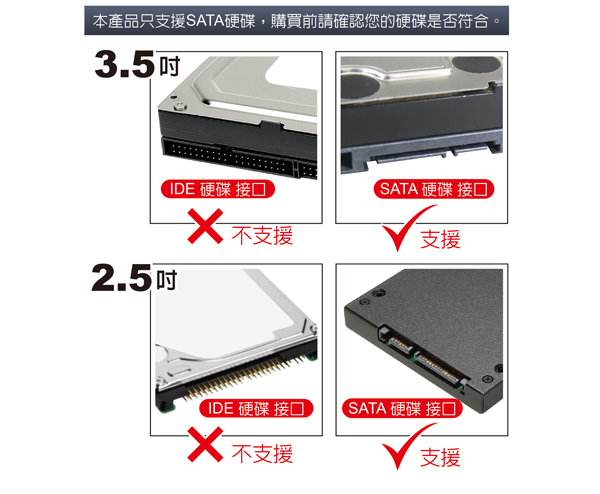 本產品只支援SATA硬碟，購買前請確認您的硬碟是否符合。

3.5吋

IDE 硬碟 接口

不支援

SATA 硬碟 接口

支援

2.5吋

IDE 硬碟 接口

不支援

SATA 硬碟 接口

支援