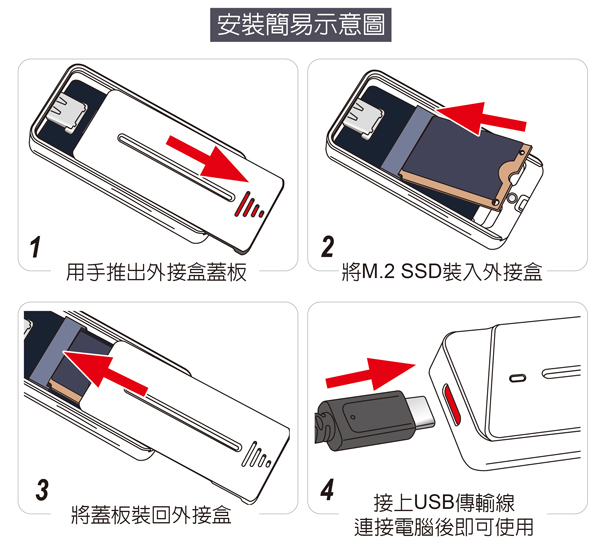 安裝簡易示意圖

1
用手推出外接盒蓋板

2
將M.2 SSD裝入外接盒

3
將蓋板裝回外接盒

4
接上USB傳輸線
連接電腦後即可使用