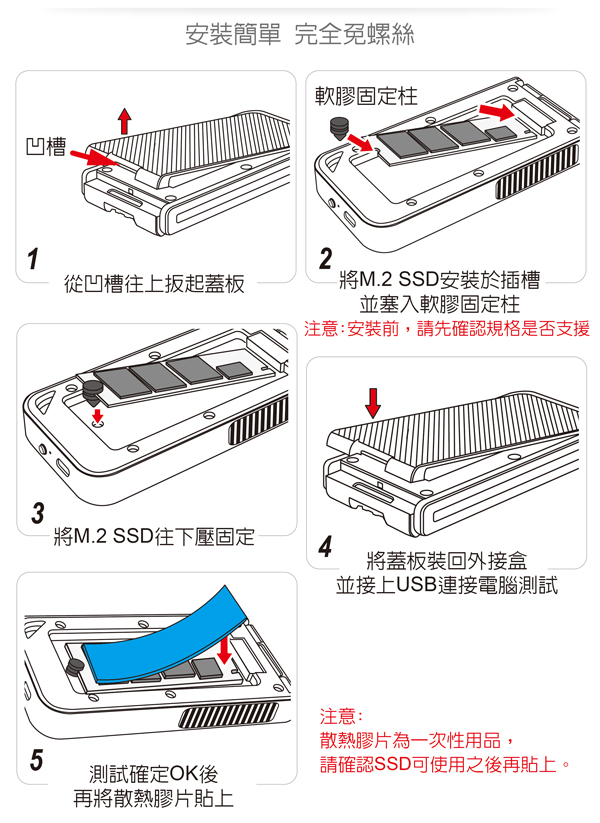 安裝簡單 完全免螺絲

凹槽

1

從凹槽往上扳起蓋板

軟膠固定柱

2

將M.2 SSD安裝於插槽
並塞入軟膠固定柱

注意:安裝前，請先確認規格是否支援

3

將M.2 SSD往下壓固定

4

將蓋板裝回外接盒
並接上USB連接電腦測試

5

測試確定OK後
再將散熱膠片貼上

注意:
散熱膠片為一次性用品，
請確認SSD可使用之後再貼上。