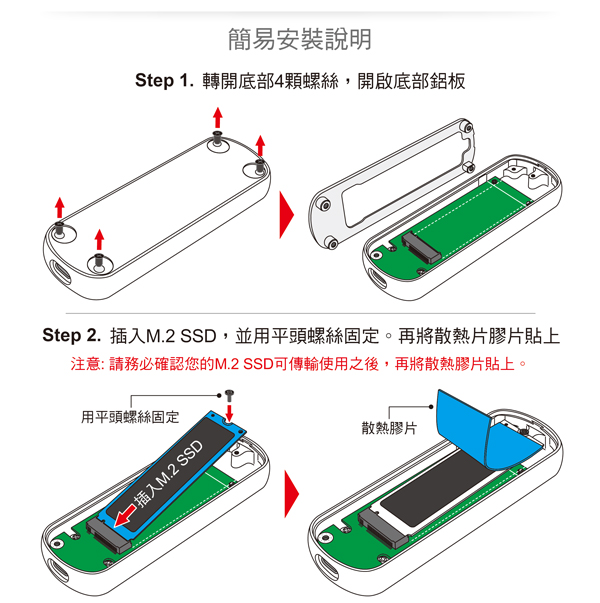 簡易安裝說明

Step 1. 轉開底部4顆螺絲，開啟底部鋁板

Step 2. 插入M.2 SSD，並用平頭螺絲固定。再將散熱片膠片貼上

注意: 請務必確認您的M.2 SSD可傳輸使用之後，再將散熱膠片貼上。

用平頭螺絲固定

插入M.2 SSD

散熱膠片