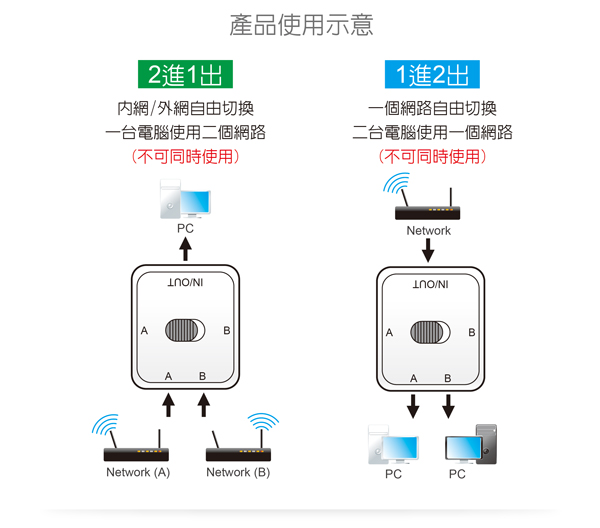 產品使用示意

2進1出

內網/外網自由切換
一台電腦使用二個網路
(不可同時使用)

PC

IN/OUT

A B

A B

Network (A) Network (B)

1進2出

一個網路自由切換
二台電腦使用一個網路
(不可同時使用)

Network

IN/OUT

A B

A B

PC PC