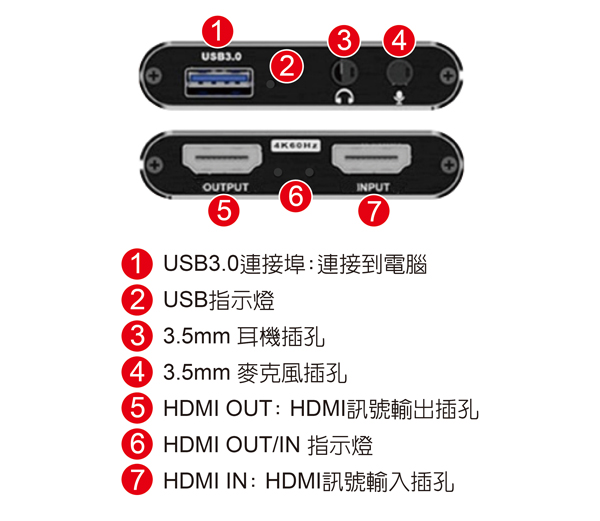 1
USB3.0
2
3
4

4K60Hz
OUTPUT
INPUT
5
6
7

1 USB3.0連接埠:連接到電腦
2 USB指示燈
3 3.5mm 耳機插孔
4 3.5mm 麥克風插孔
5 HDMI OUT: HDMI訊號輸出插孔
6 HDMI OUT/IN 指示燈
7 HDMI IN: HDMI訊號輸入插孔