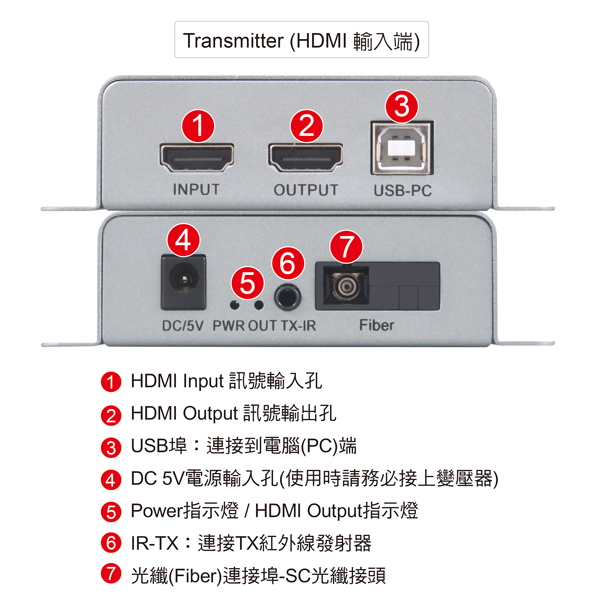 Transmitter (HDMI 輸入端)

1
2
3
INPUT
OUTPUT
USB-PC

4
5
6
7
DC/5V
PWR OUT TX-IR
Fiber

1 HDMI Input 訊號輸入孔
2 HDMI Output 訊號輸出孔
3 USB埠：連接到電腦(PC)端
4 DC 5V電源輸入孔(使用時請務必接上變壓器)
5 Power指示燈 / HDMI Output指示燈
6 IR-TX：連接TX紅外線發射器
7 光纖(Fiber)連接埠-SC光纖接頭