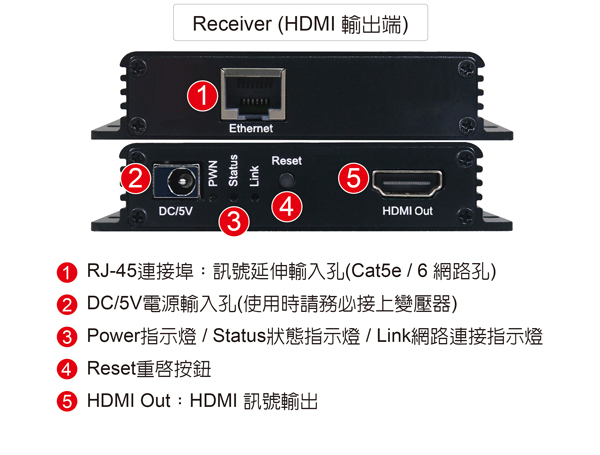 Receiver (HDMI 輸出端)

1
Ethernet

2
DC/5V
PWN
Status
Link
3
Reset
4
5
HDMI Out

1 RJ-45連接埠：訊號延伸輸入孔(Cat5e / 6 網路孔)

2 DC/5V電源輸入孔(使用時請務必接上變壓器)

3 Power指示燈 / Status狀態指示燈 / Link網路連接指示燈

4 Reset重啓按鈕

5 HDMI Out：HDMI 訊號輸出