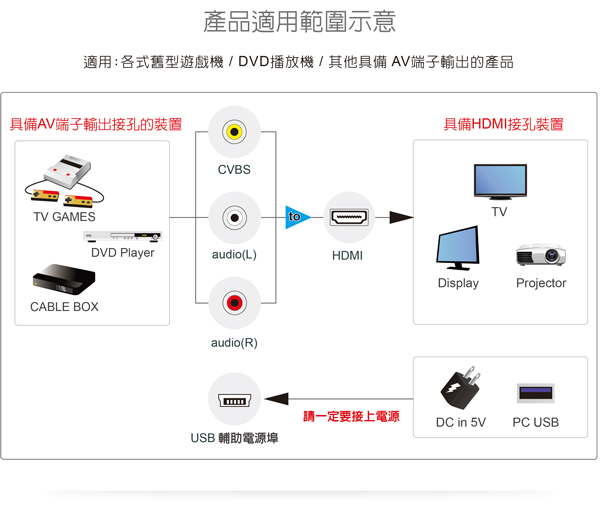 產品適用範圍示意

適用:各式舊型遊戲機 / DVD播放機 / 其他具備 AV端子輸出的產品

具備AV端子輸出接孔的裝置

TV GAMES

DVD Player

CABLE BOX

CVBS

audio(L)

audio(R)

to

HDMI

具備HDMI接孔裝置

TV

Display

Projector

USB 輔助電源埠

請一定要接上電源

DC in 5V

PC USB