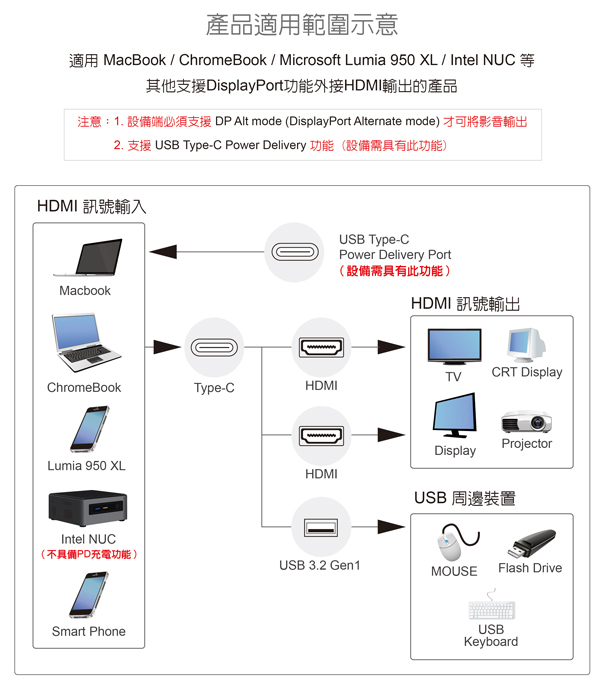 產品適用範圍示意

適用 MacBook / ChromeBook / Microsoft Lumia 950 XL / Intel NUC 等
其他支援DisplayPort功能外接HDMI輸出的產品

注意：1. 設備端必須支援 DP Alt mode (DisplayPort Alternate mode) 才可將影音輸出
2. 支援 USB Type-C Power Delivery 功能（設備需具有此功能）

HDMI 訊號輸入

Macbook

ChromeBook

Lumia 950 XL

Intel NUC
（不具備PD充電功能）

Smart Phone

USB Type-C
Power Delivery Port
（設備需具有此功能）

Type-C

HDMI

HDMI

USB 3.2 Gen1

HDMI 訊號輸出

TV

CRT Display

Display

Projector

USB 周邊裝置

MOUSE

Flash Drive

USB
Keyboard