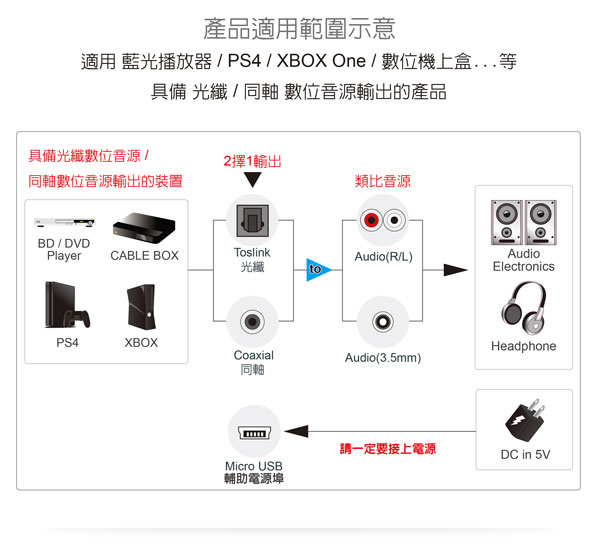 產品適用範圍示意

適用 藍光播放器 / PS4 / XBOX One / 數位機上盒...等

具備 光纖 / 同軸 數位音源輸出的產品

具備光纖數位音源 /
同軸數位音源輸出的裝置

BD / DVD Player

CABLE BOX

PS4

XBOX

2擇1輸出

Toslink
光纖

Coaxial
同軸

to

類比音源

Audio(R/L)

Audio(3.5mm)

Audio Electronics

Headphone

Micro USB
輔助電源埠

請一定要接上電源

DC in 5V