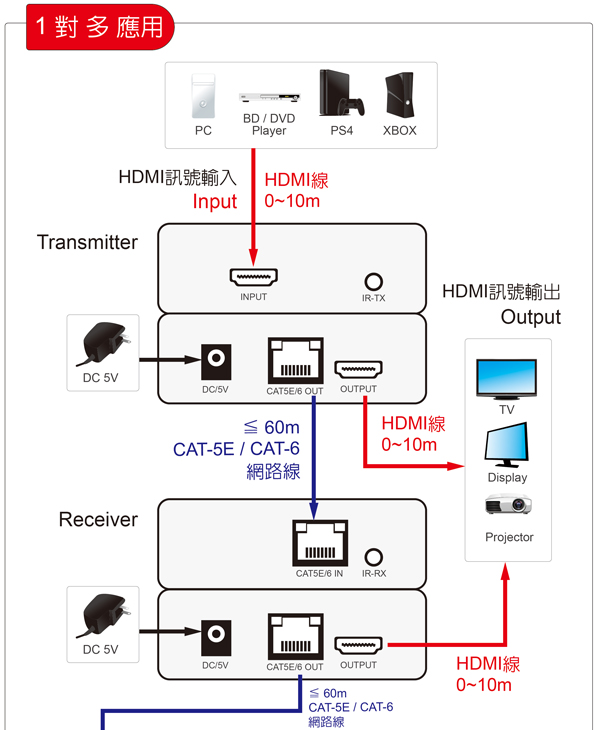 1 對 多 應用

PC
BD / DVD Player
PS4
XBOX

HDMI訊號輸入
Input
HDMI線
0~10m

Transmitter

INPUT
IR-TX

HDMI訊號輸出
Output

DC 5V
DC/5V
CAT5E/6 OUT
OUTPUT

≦ 60m
CAT-5E / CAT-6
網路線

HDMI線
0~10m

TV
Display
Projector

Receiver

CAT5E/6 IN
IR-RX

DC 5V
DC/5V
CAT5E/6 OUT
OUTPUT

HDMI線
0~10m

≦ 60m
CAT-5E / CAT-6
網路線