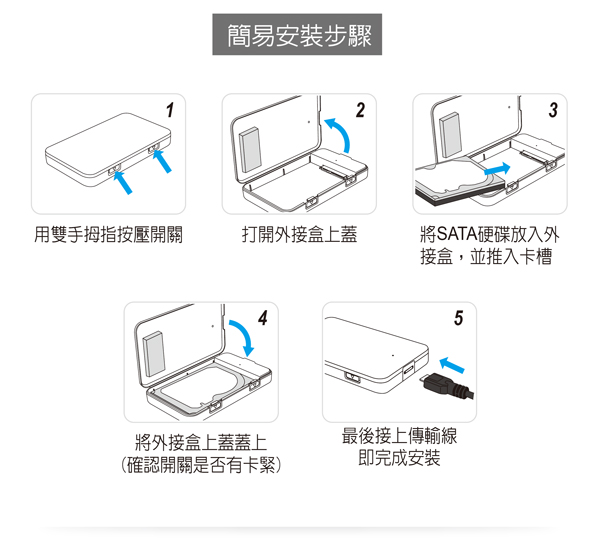 簡易安裝步驟

1

用雙手拇指按壓開關

2

打開外接盒上蓋

3

將SATA硬碟放入外接盒，並推入卡槽

4

將外接盒上蓋蓋上
(確認開關是否有卡緊)

5

最後接上傳輸線
即完成安裝