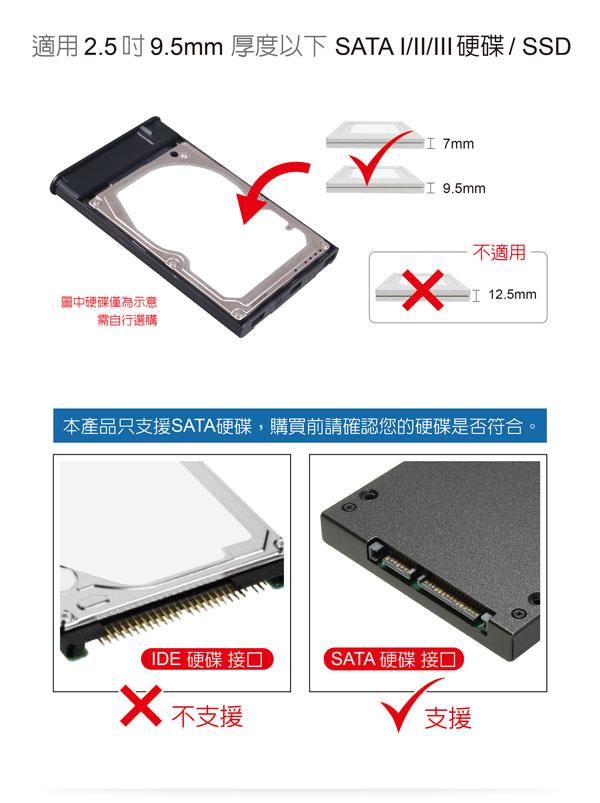 適用 2.5 吋 9.5mm 厚度以下 SATA I/II/III 硬碟 / SSD

7mm

9.5mm

不適用

12.5mm

圖中硬碟僅為示意
需自行選購

本產品只支援SATA硬碟，購買前請確認您的硬碟是否符合。

IDE 硬碟 接口

不支援

SATA 硬碟 接口

支援