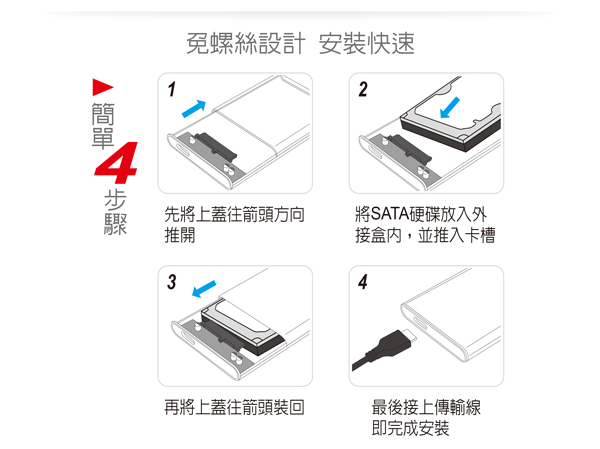 免螺絲設計 安裝快速

簡單4步驟

1

先將上蓋往箭頭方向推開

2

將SATA硬碟放入外接盒內，並推入卡槽

3

再將上蓋往箭頭裝回

4

最後接上傳輸線即完成安裝