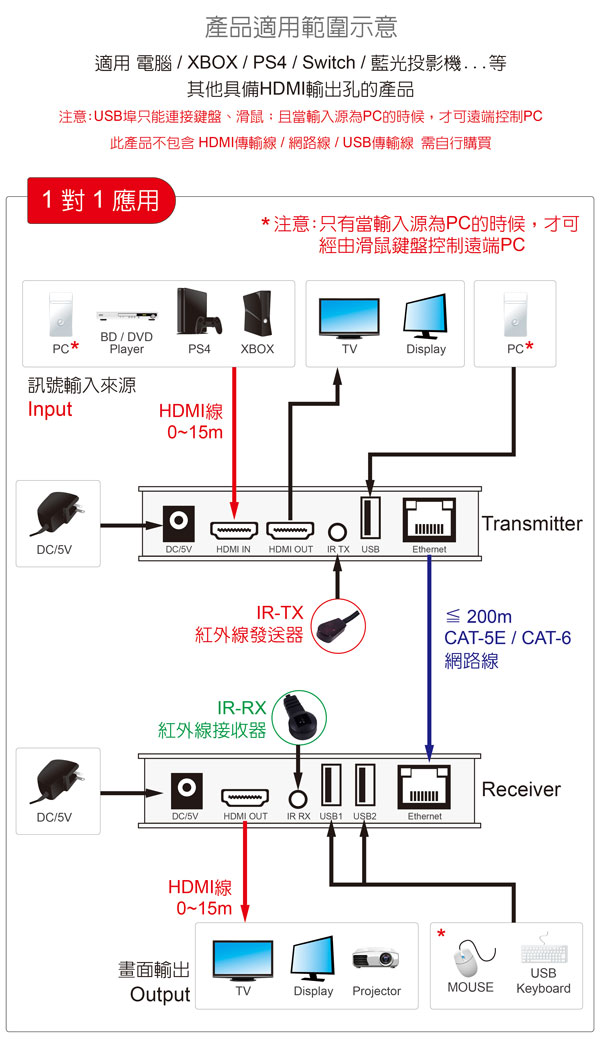 產品適用範圍示意

適用 電腦 / XBOX / PS4 / Switch / 藍光投影機...等
其他具備HDMI輸出孔的產品

注意：USB埠只能連接鍵盤、滑鼠；且當輸入源為PC的時候，才可遠端控制PC

此產品不包含 HDMI傳輸線 / 網路線 / USB傳輸線 需自行購買

1 對 1 應用

* 注意：只有當輸入源為PC的時候，才可經由滑鼠鍵盤控制遠端PC

PC*
BD / DVD Player
PS4
XBOX
TV
Display
PC*

訊號輸入來源
Input

HDMI線
0~15m

DC/5V

DC/5V
HDMI IN
HDMI OUT
IR TX
USB
Ethernet
Transmitter

IR-TX
紅外線發送器

≦ 200m
CAT-5E / CAT-6
網路線

IR-RX
紅外線接收器

DC/5V

DC/5V
HDMI OUT
IR RX
USB1
USB2
Ethernet
Receiver

HDMI線
0~15m

畫面輸出
Output
TV
Display
Projector

*
MOUSE
USB Keyboard