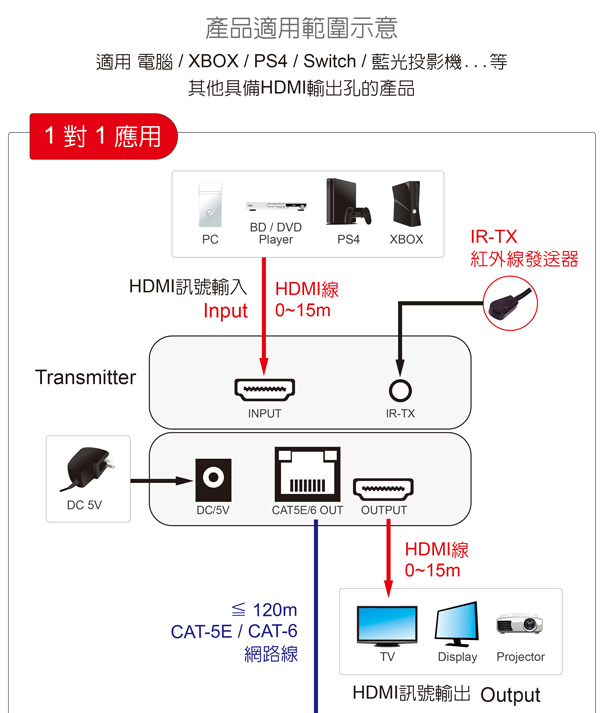 產品適用範圍示意

適用 電腦 / XBOX / PS4 / Switch / 藍光投影機...等
其他具備HDMI輸出孔的產品

1 對 1 應用

PC
BD / DVD Player
PS4
XBOX

IR-TX
紅外線發送器

HDMI訊號輸入
Input

HDMI線
0~15m

Transmitter

INPUT
IR-TX

DC 5V

DC/5V
CAT5E/6 OUT
OUTPUT

HDMI線
0~15m

≦ 120m
CAT-5E / CAT-6
網路線

TV
Display
Projector

HDMI訊號輸出 Output