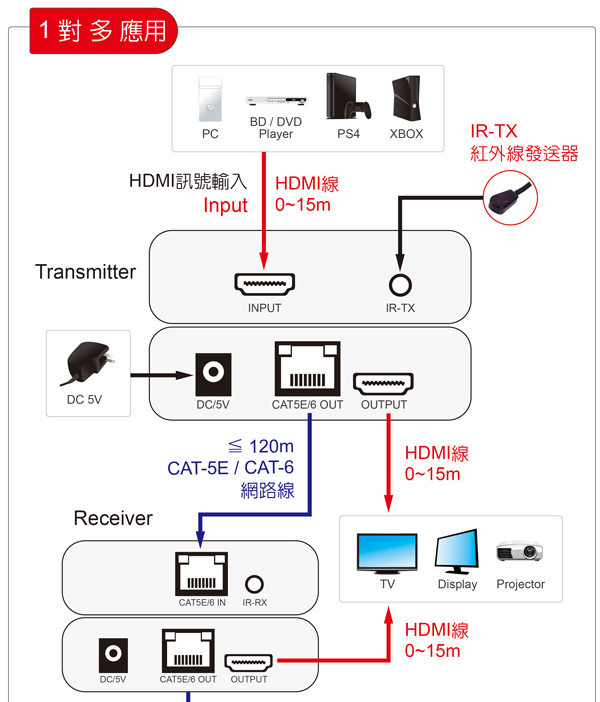 1 對 多 應用

PC
BD / DVD Player
PS4
XBOX

IR-TX
紅外線發送器

HDMI訊號輸入
Input

HDMI線
0~15m

Transmitter

INPUT
IR-TX

DC 5V

DC/5V
CAT5E/6 OUT
OUTPUT

≦ 120m
CAT-5E / CAT-6
網路線

HDMI線
0~15m

Receiver

CAT5E/6 IN
IR-RX

TV
Display
Projector

HDMI線
0~15m

DC/5V
CAT5E/6 OUT
OUTPUT